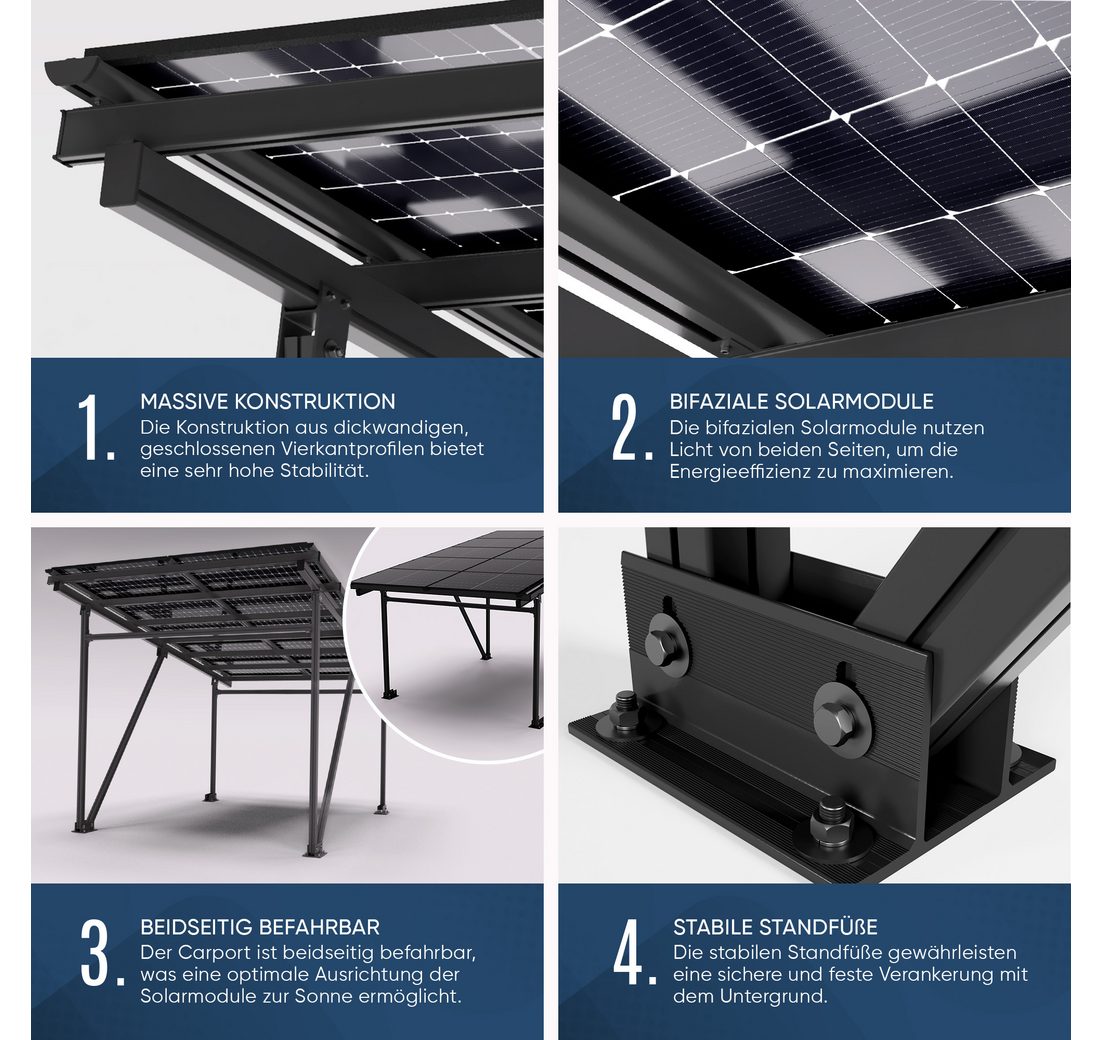 1.
MASSIVE KONSTRUKTION
Die Konstruktion aus dickwandigen, geschlossenen Vierkantprofilen bietet eine sehr hohe Stabilität.

2.
BIFAZIALE SOLARMODULE
Die bifazialen Solarmodule nutzen Licht von beiden Seiten, um die Energieeffizienz zu maximieren.

3.
BEIDSEITIG BEFAHRBAR
Der Carport ist beidseitig befahrbar, was eine optimale Ausrichtung der Solarmodule zur Sonne ermöglicht.

4.
STABILE STANDFÜßE
Die stabilen Standfüße gewährleisten eine sichere und feste Verankerung mit dem Untergrund.