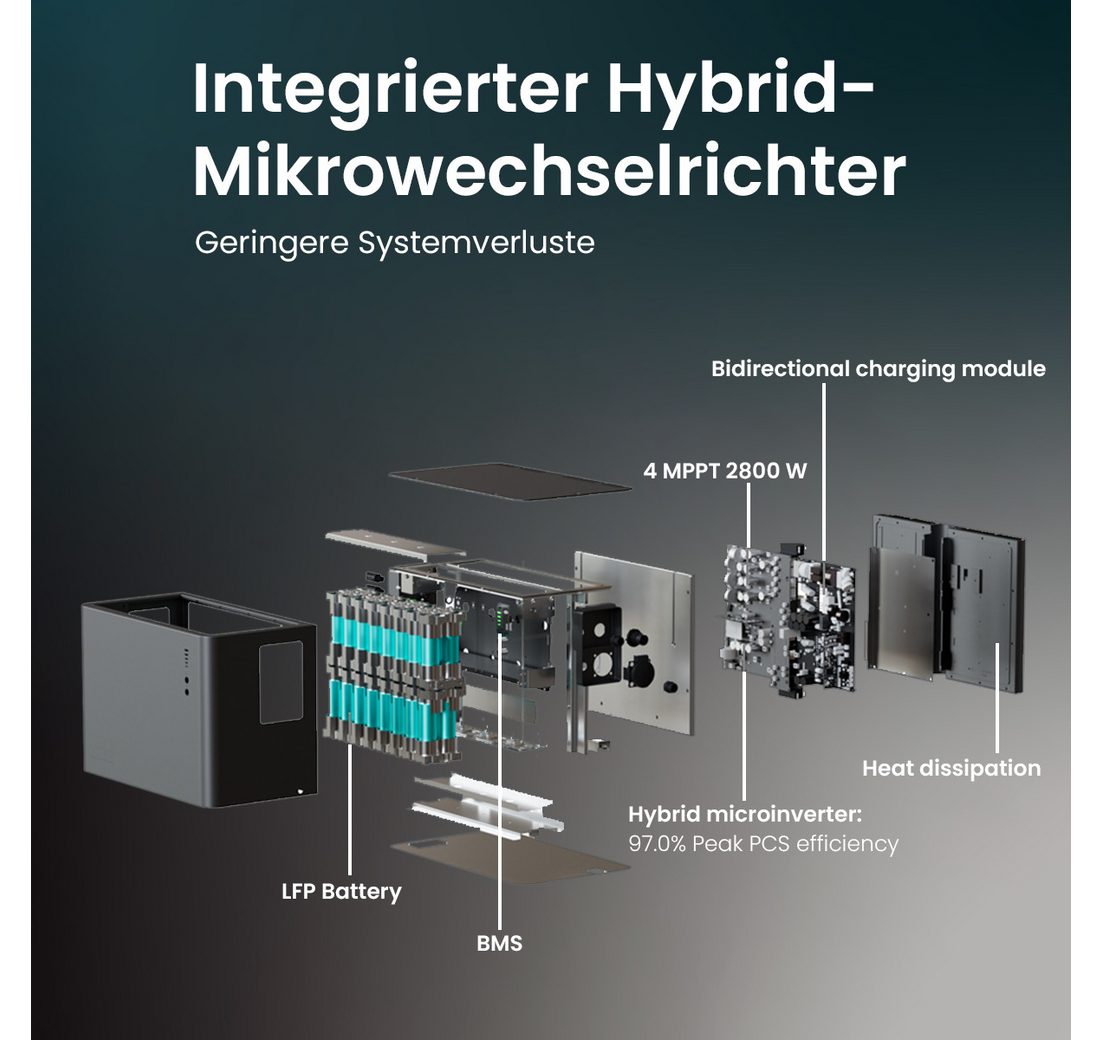 Integrierter Hybrid-Mikrowechselrichter

Geringere Systemverluste

Bidirectional charging module

4 MPPT 2800 W

Heat dissipation

Hybrid microinverter:
97.0% Peak PCS efficiency

LFP Battery

BMS